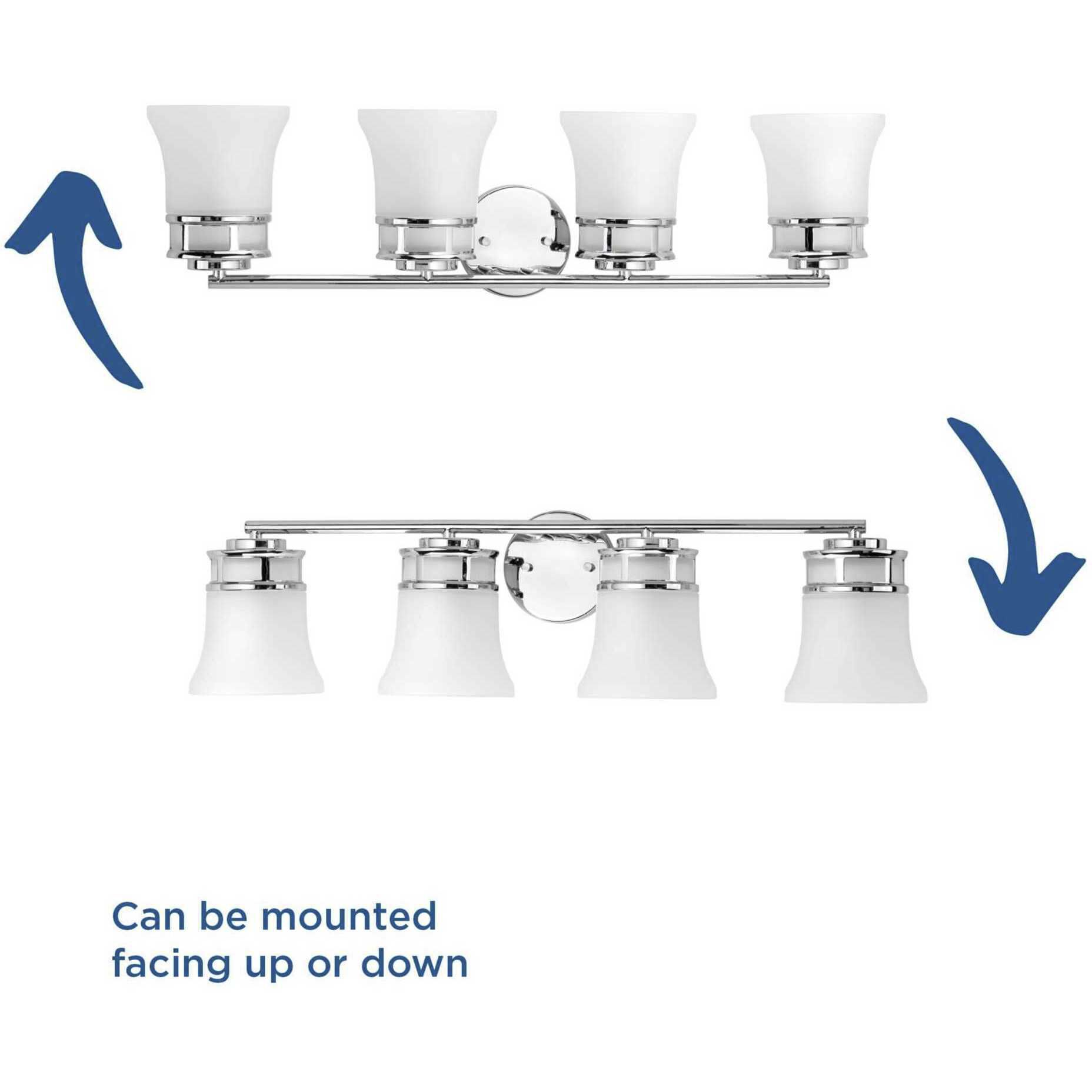 Can be mounted facing up or down